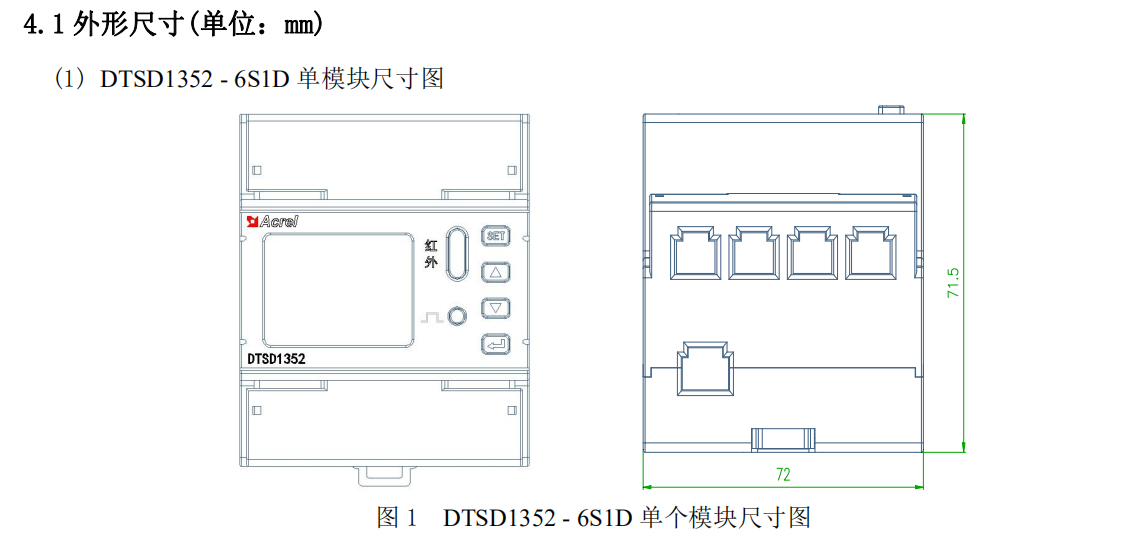 4.1 外形尺寸(单位：mm)

（1）DTSD1352 - 6S1D 单模块尺寸图

Acrel

红外

SET

DTSD1352

71.5

72

图 1　DTSD1352 - 6S1D 单个模块尺寸图